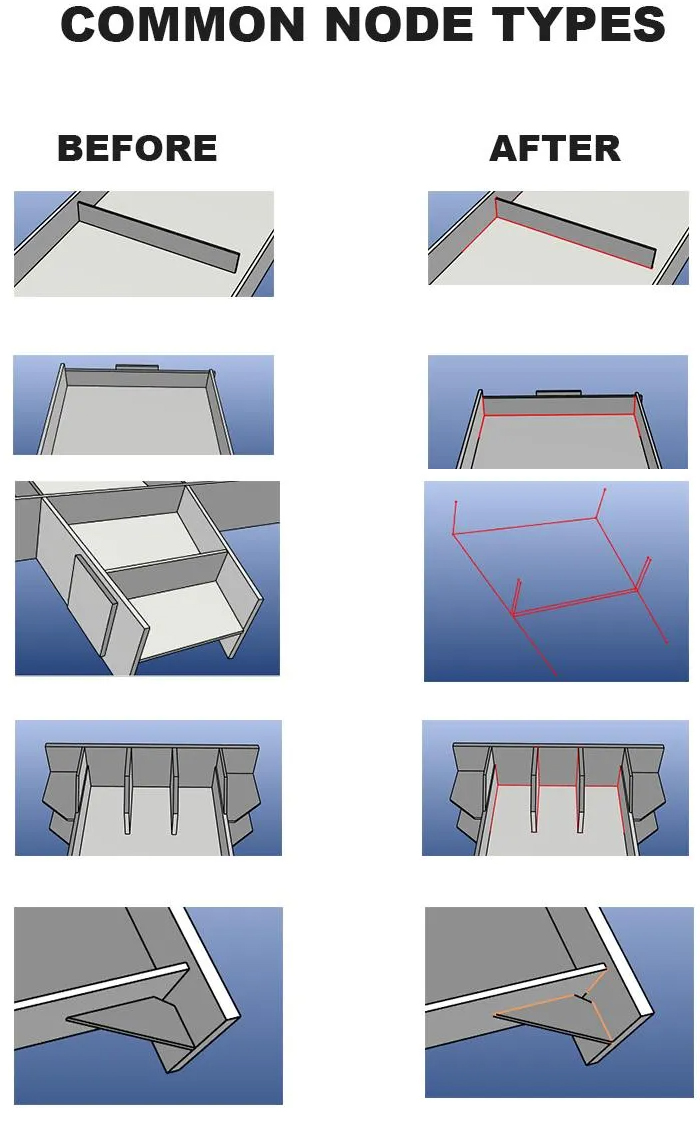 COMMON NODE TYPES

BEFORE

AFTER